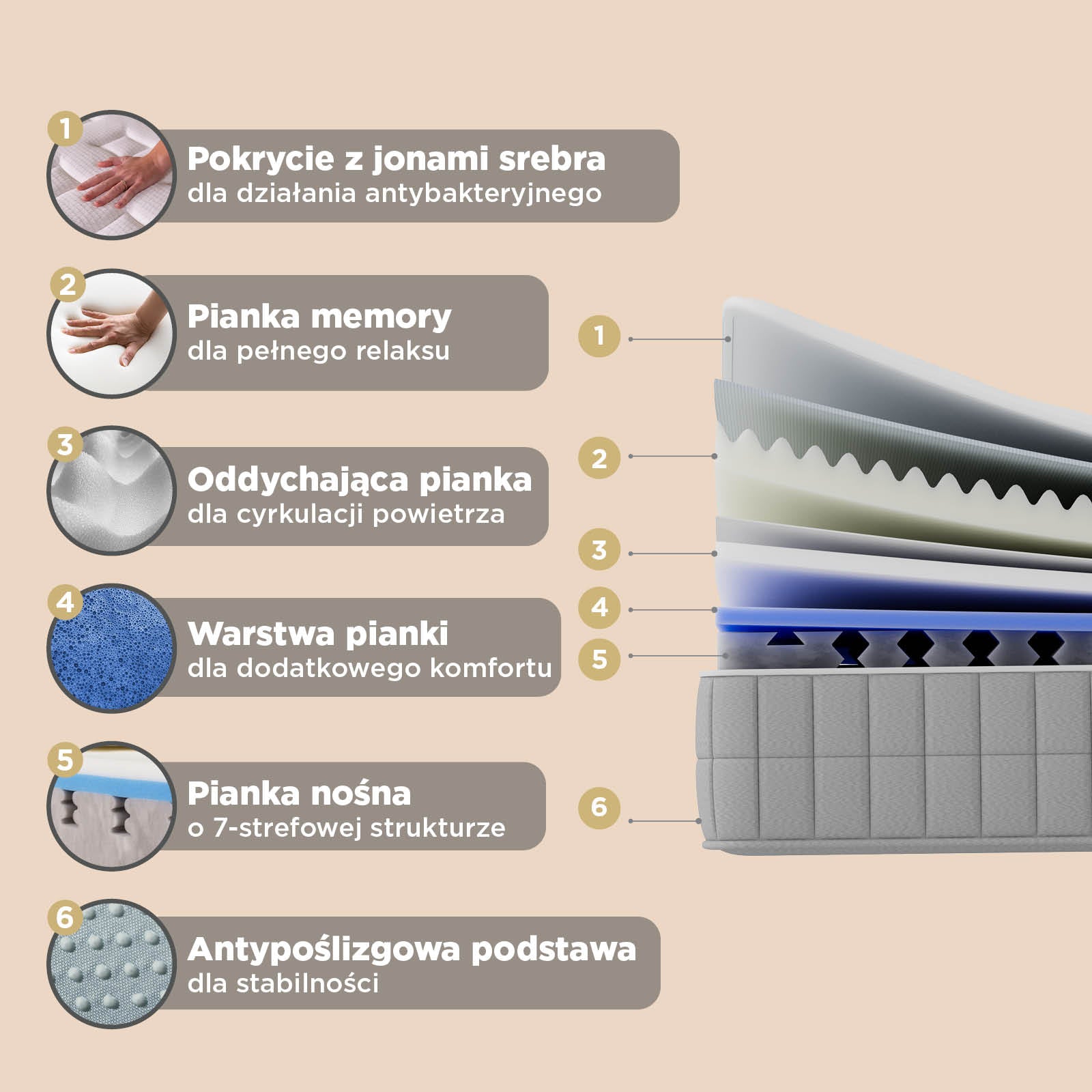 1
Pokrycie z jonami srebra
dla działania antybakteryjnego

2
Pianka memory
dla pełnego relaksu

3
Oddychająca pianka
dla cyrkulacji powietrza

4
Warstwa pianki
dla dodatkowego komfortu

5
Pianka nośna
o 7-strefowej strukturze

6
Antypoślizgowa podstawa
dla stabilności

1
2
3
4
5
6