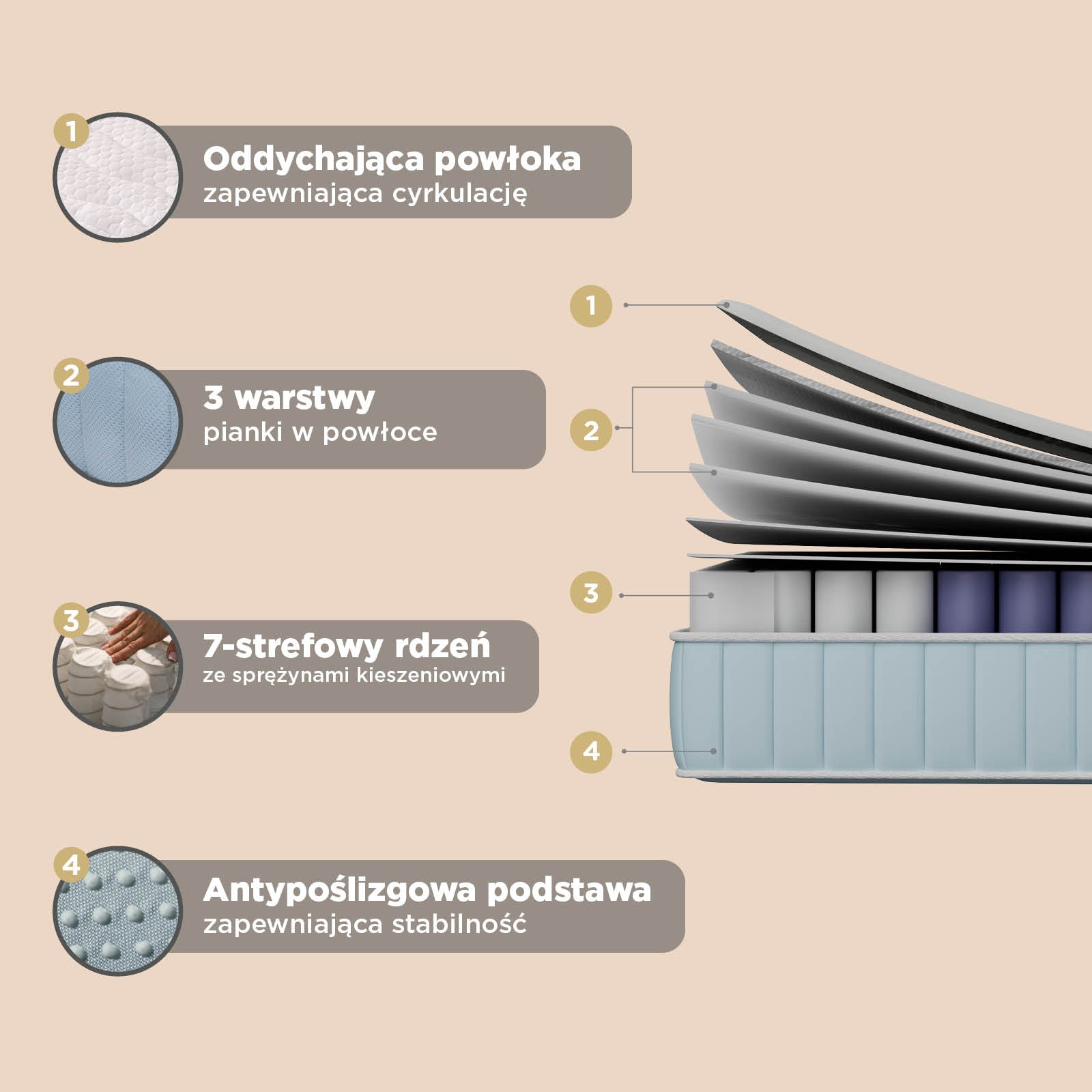 1
Oddychająca powłoka
zapewniająca cyrkulację

2
3 warstwy
pianki w powłoce

3
7-strefowy rdzeń
ze sprężynami kieszeniowymi

4
Antypoślizgowa podstawa
zapewniająca stabilność

1

2

3

4