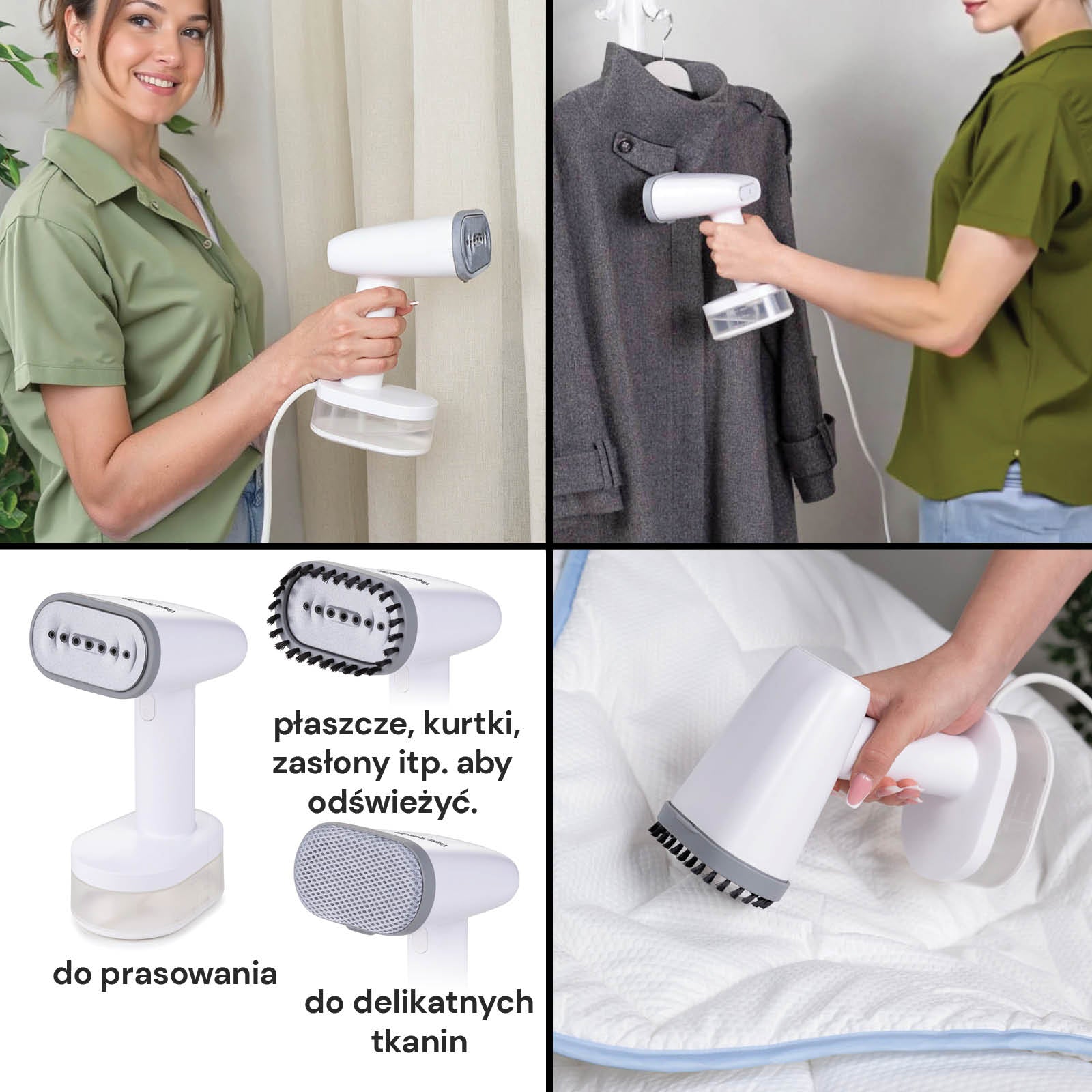 płaszcze, kurtki, zasłony itp. aby odświeżyć.

do prasowania

do delikatnych tkanin